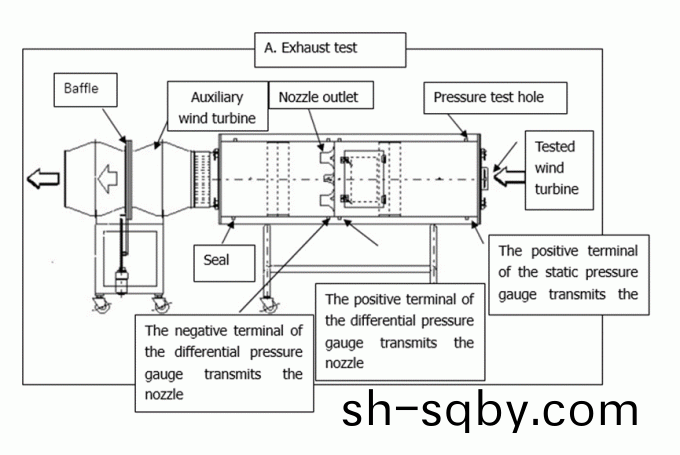 A. Exhaust test

Baffle

Auxiliary wind turbine

Nozzle outlet

Pressure test hole

Tested wind turbine

Seal

The positive terminal of the static pressure gauge transmits the

The positive terminal of the differential pressure gauge transmits the nozzle

The negative terminal of the differential pressure gauge transmits the nozzle

sh-sqby.com